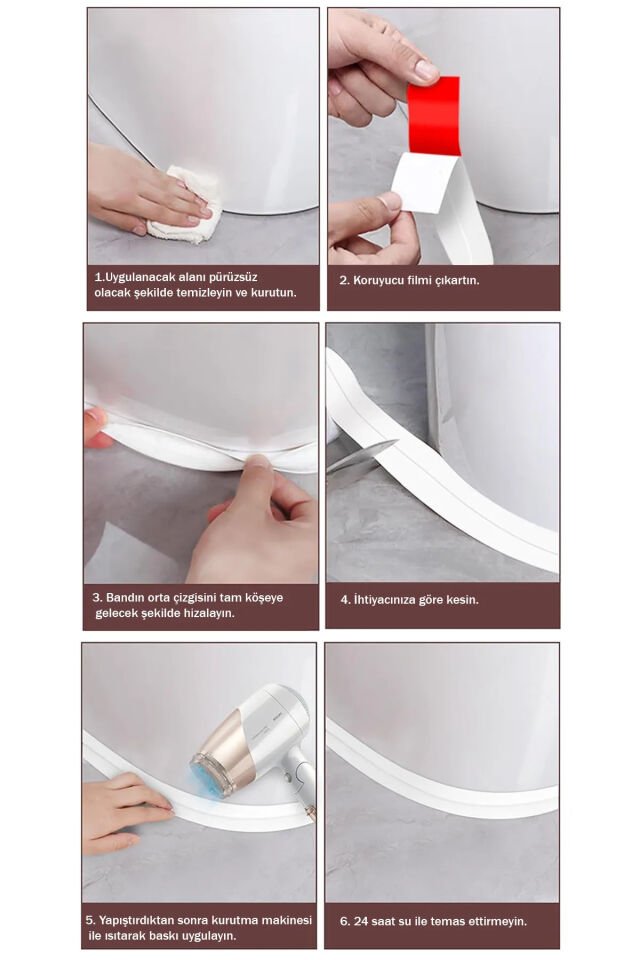 1.Uygulanacak alanı pürüzsüz olacak şekilde temizleyin ve kurutun.

2. Koruyucu filmi çıkartın.

3. Bandın orta çizgisini tam köşeye gelecek şekilde hizalayın.

4. İhtiyacınıza göre kesin.

5. Yapıştırdıktan sonra kurutma makinesi ile ısıtarak baskı uygulayın.

6. 24 saat su ile temas ettirmeyin.